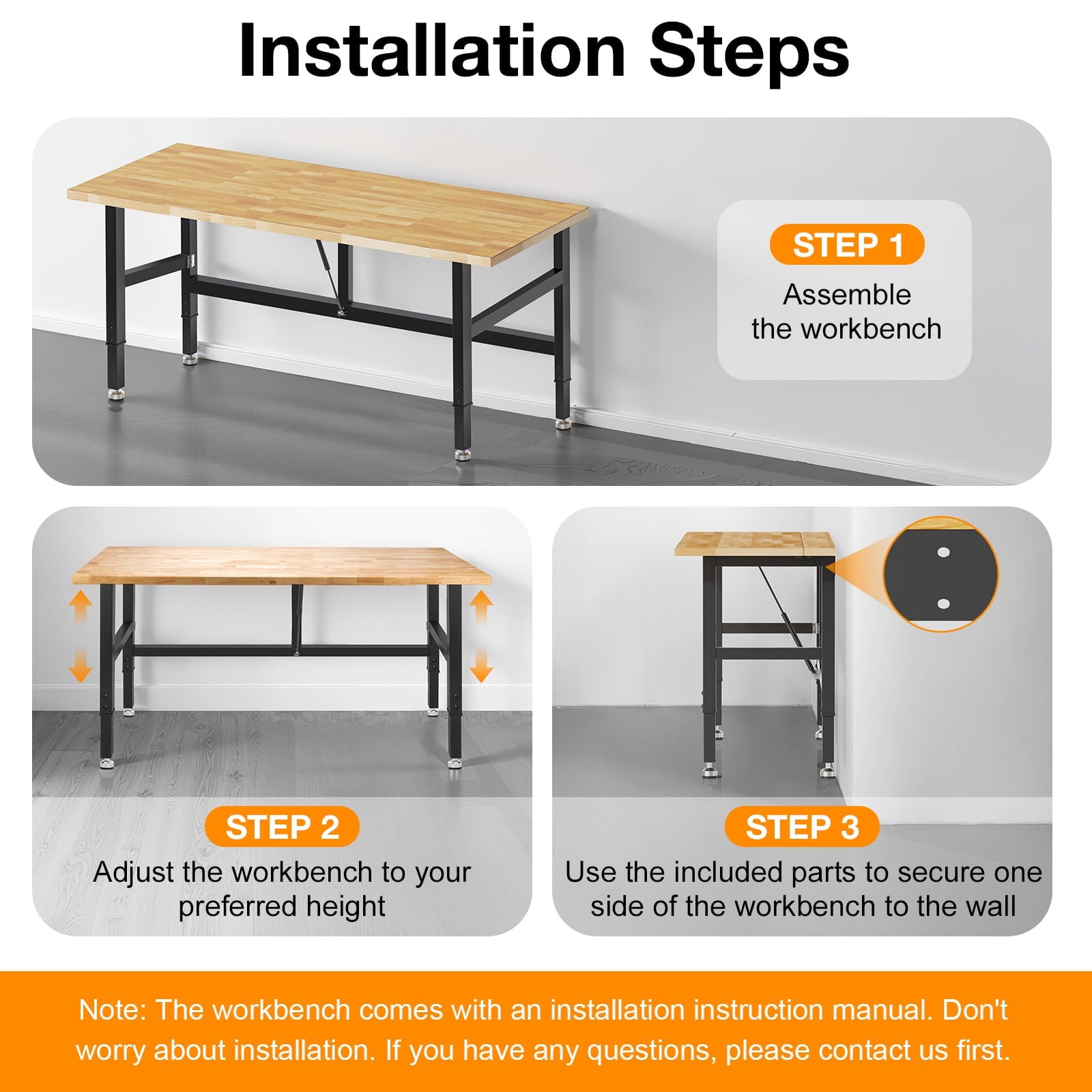 Installation Steps

STEP 1
Assemble the workbench

STEP 2
Adjust the workbench to your preferred height

STEP 3
Use the included parts to secure one side of the workbench to the wall

Note: The workbench comes with an installation instruction manual. Don't worry about installation. If you have any questions, please contact us first.