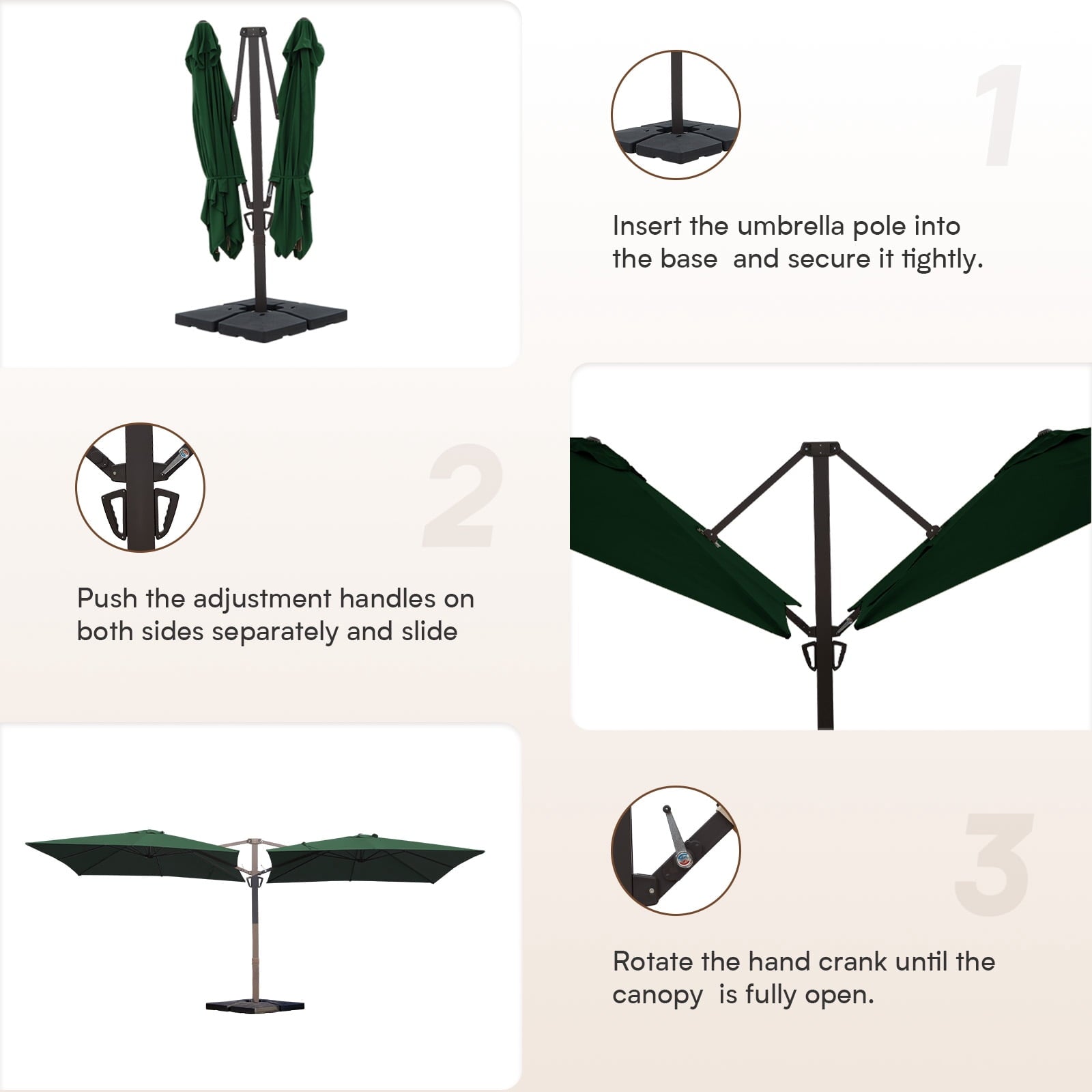 1

Insert the umbrella pole into the base  and secure it tightly.

2

Push the adjustment handles on both sides separately and slide

3

Rotate the hand crank until the canopy  is fully open.