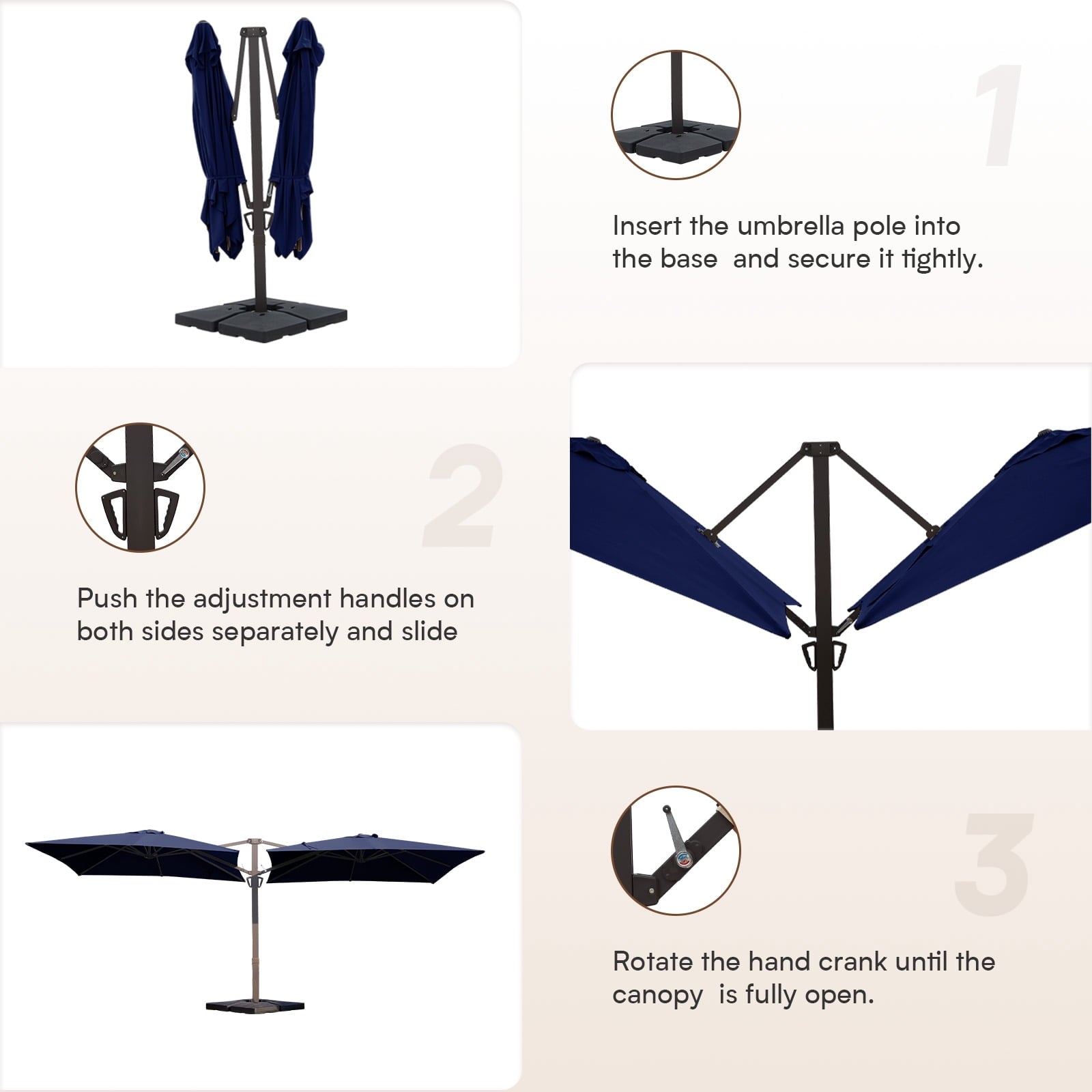 1

Insert the umbrella pole into the base and secure it tightly.

2

Push the adjustment handles on both sides separately and slide

3

Rotate the hand crank until the canopy is fully open.