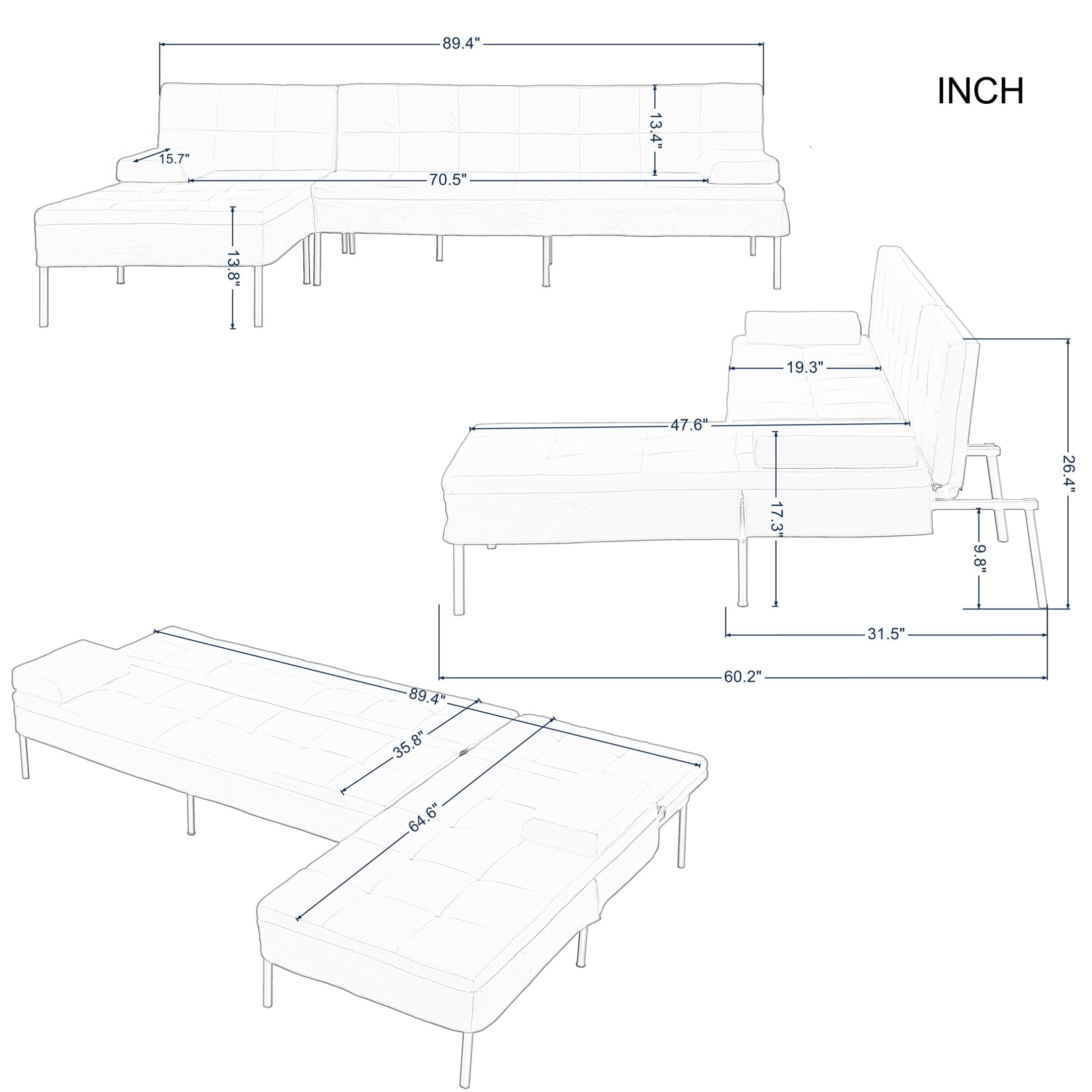 89.4"

INCH

13.4"

15.7"

70.5"

13.8"

19.3"

47.6"

26.4"

17.3"

9.8"

31.5"

60.2"

89.4"

35.8"

64.6"