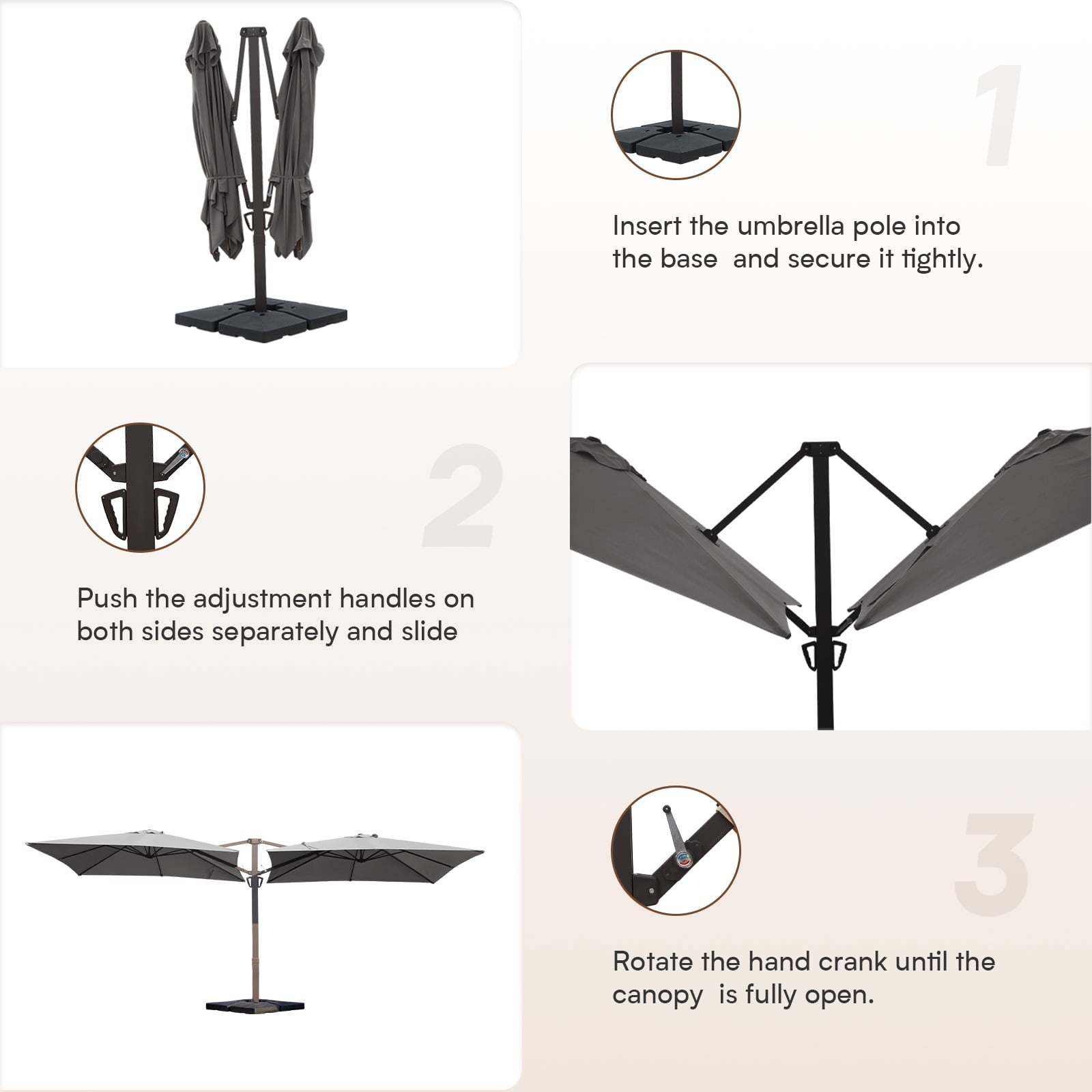 1

Insert the umbrella pole into the base  and secure it tightly.

2

Push the adjustment handles on both sides separately and slide

3

Rotate the hand crank until the canopy  is fully open.